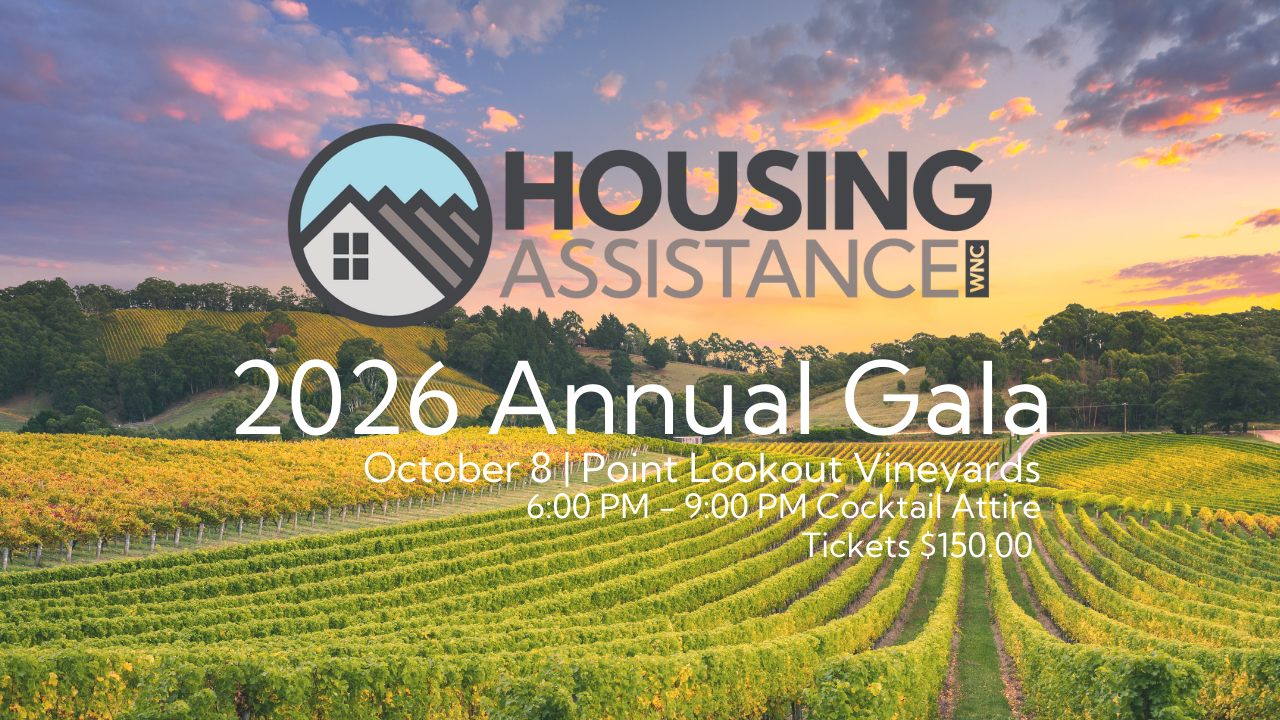 HOUSING ASSISTANCE WNC

2026 Annual Gala

October 8 | Point Lookout Vineyards
6:00 PM – 9:00 PM Cocktail Attire
Tickets $150.00